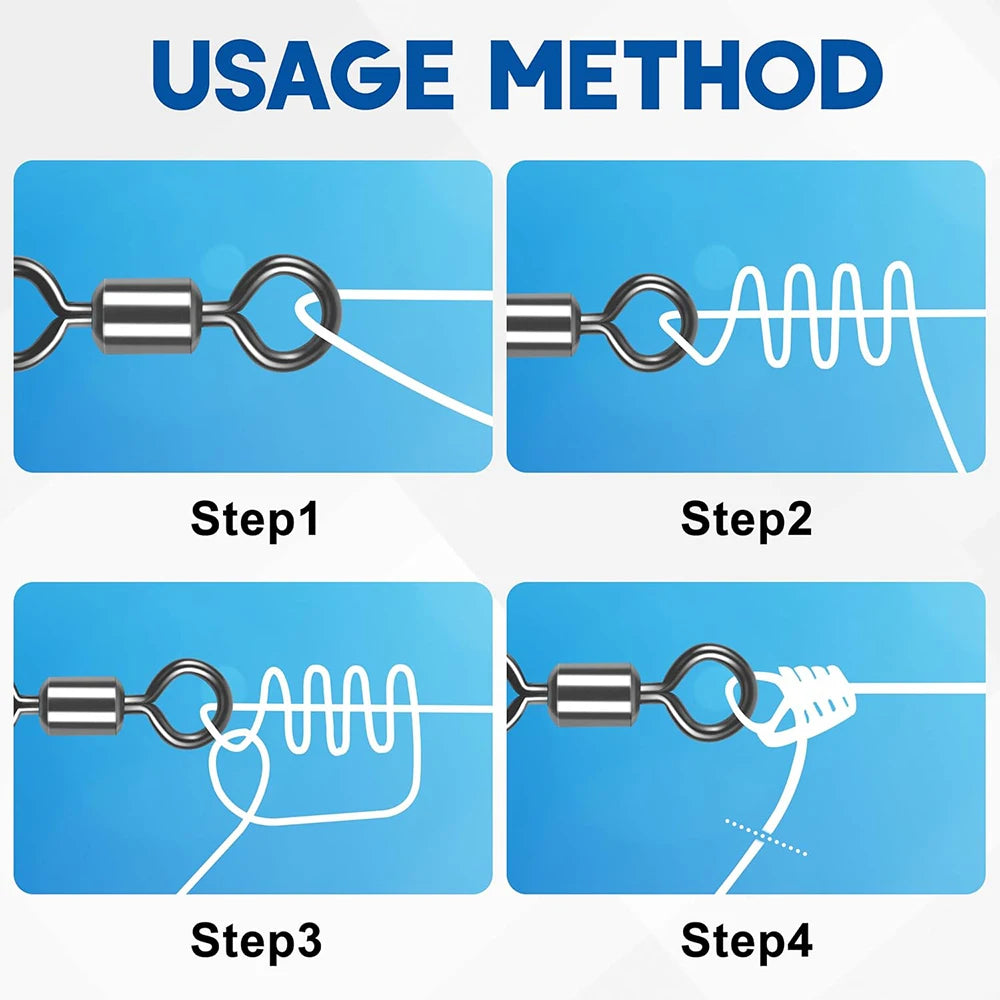 USAGE METHOD

Step1

Step2

Step3

Step4