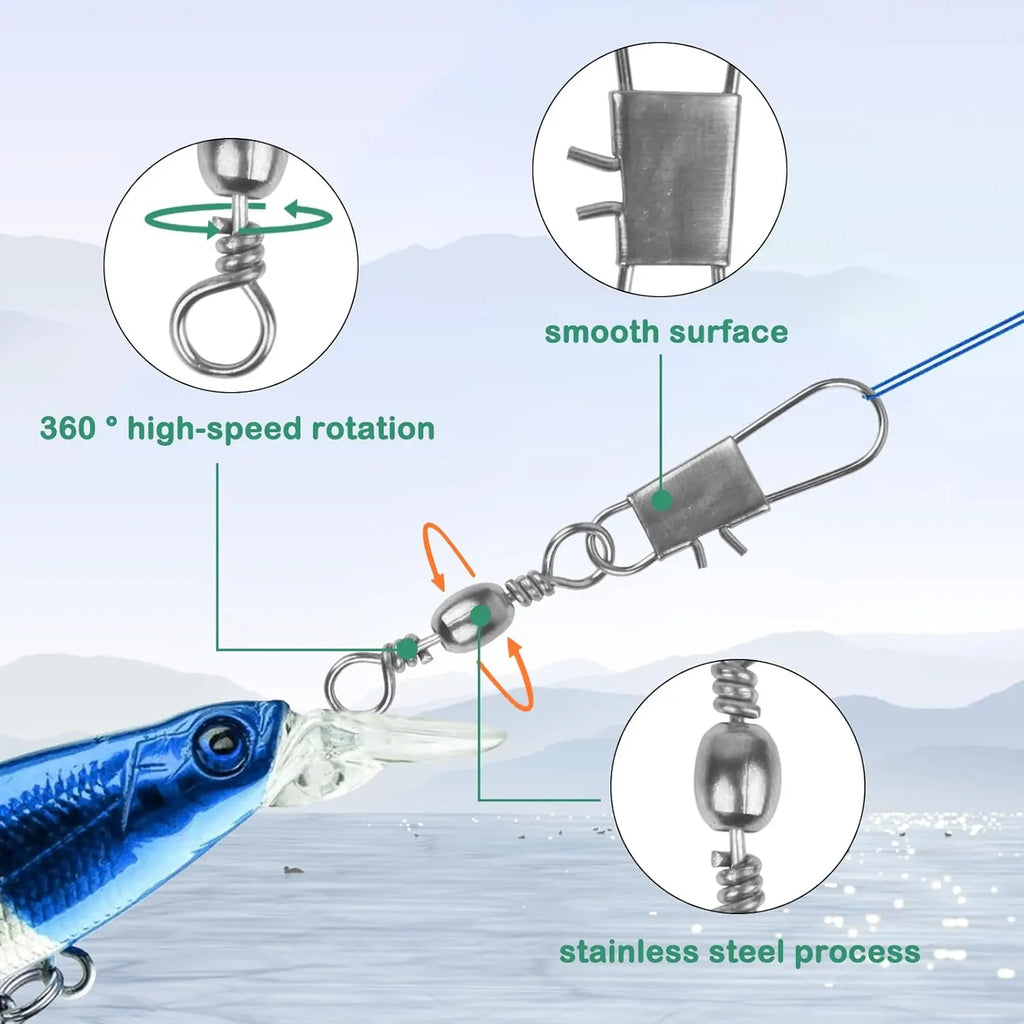 smooth surface

360 ° high-speed rotation

stainless steel process